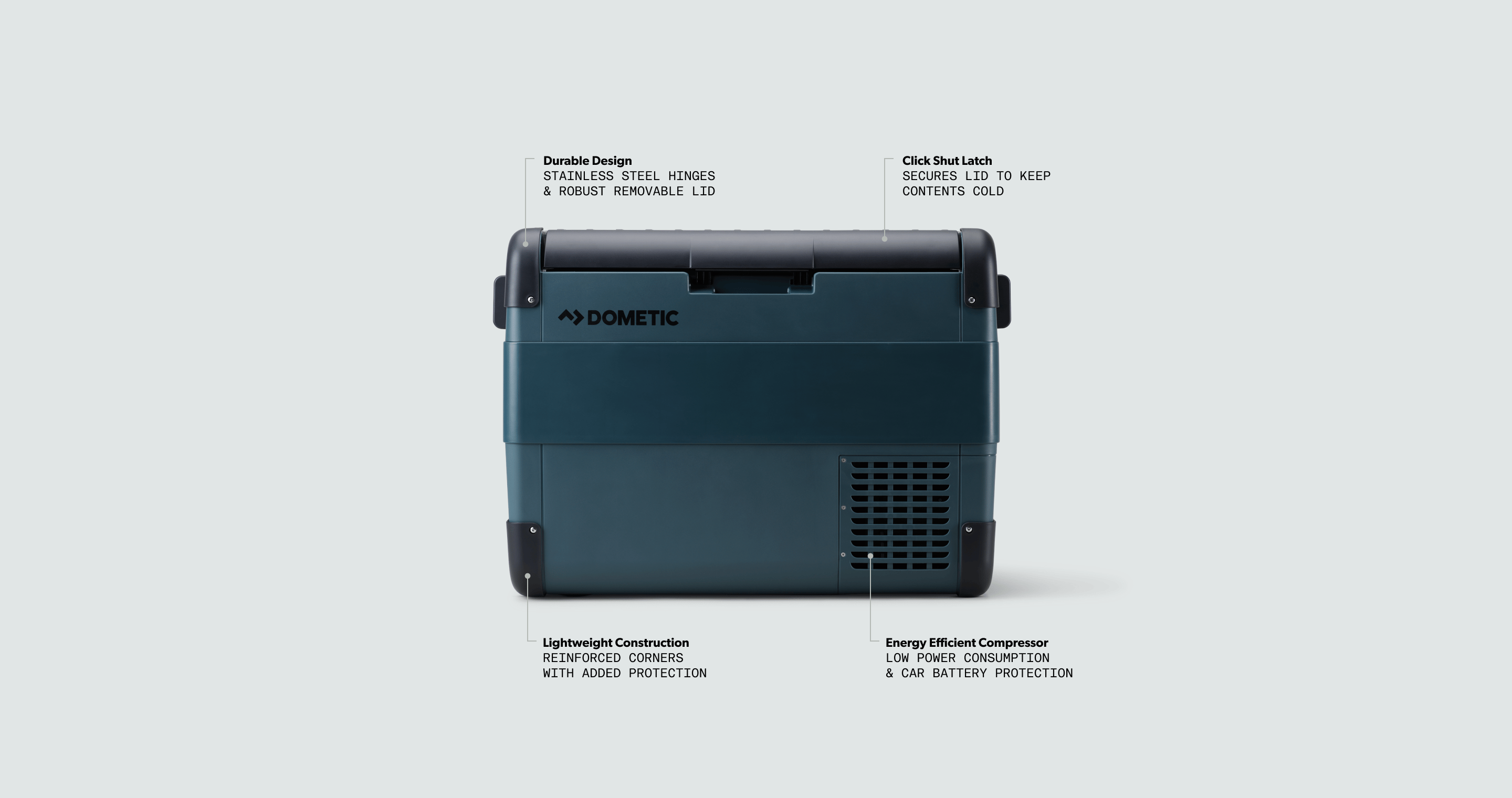 Durable Design
STAINLESS STEEL HINGES & ROBUST REMOVABLE LID

Click Shut Latch
SECURES LID TO KEEP CONTENTS COLD

DOMETIC

Lightweight Construction
REINFORCED CORNERS WITH ADDED PROTECTION

Energy Efficient Compressor
LOW POWER CONSUMPTION & CAR BATTERY PROTECTION