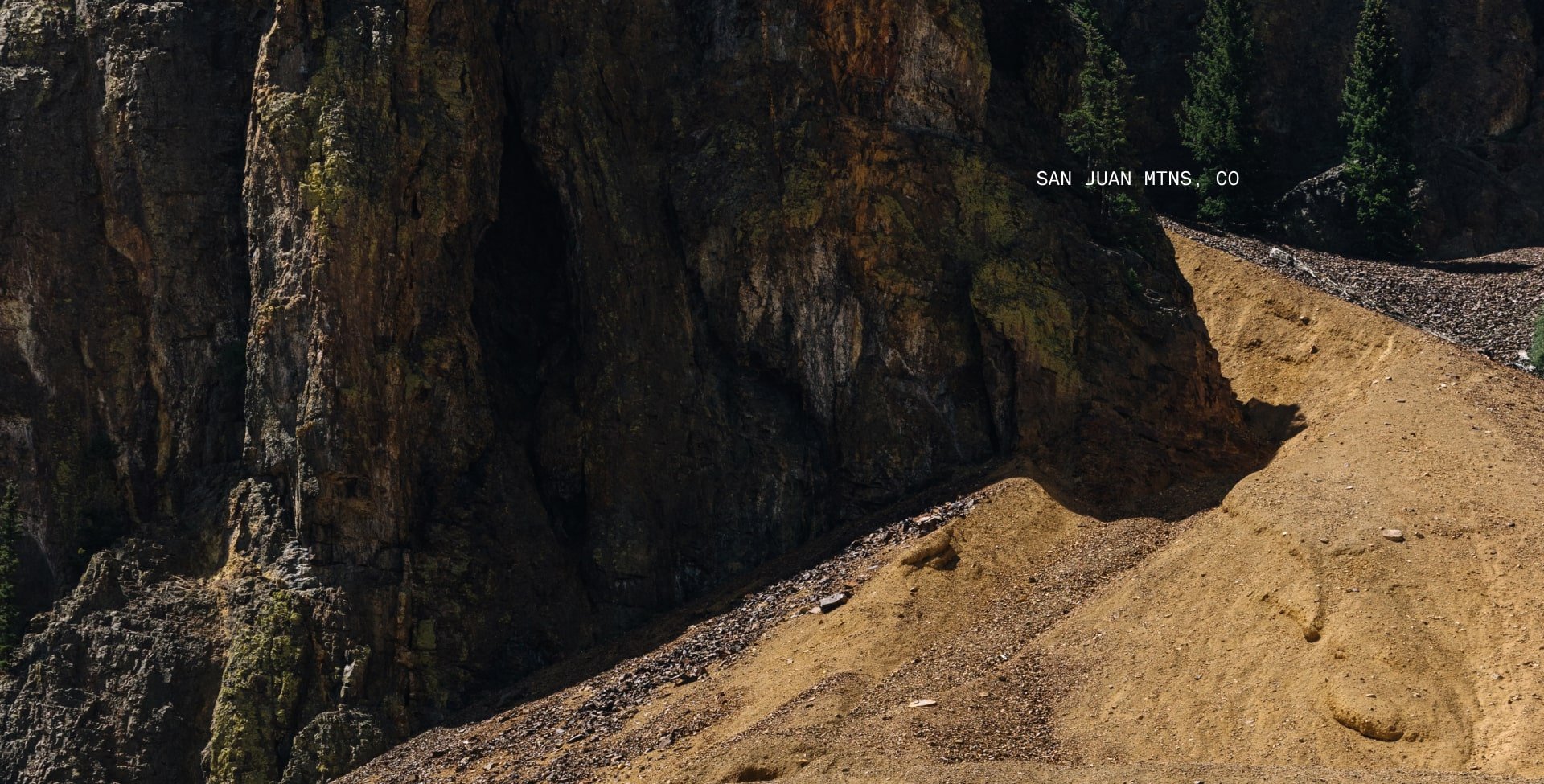 SAN JUAN MTNS, CO