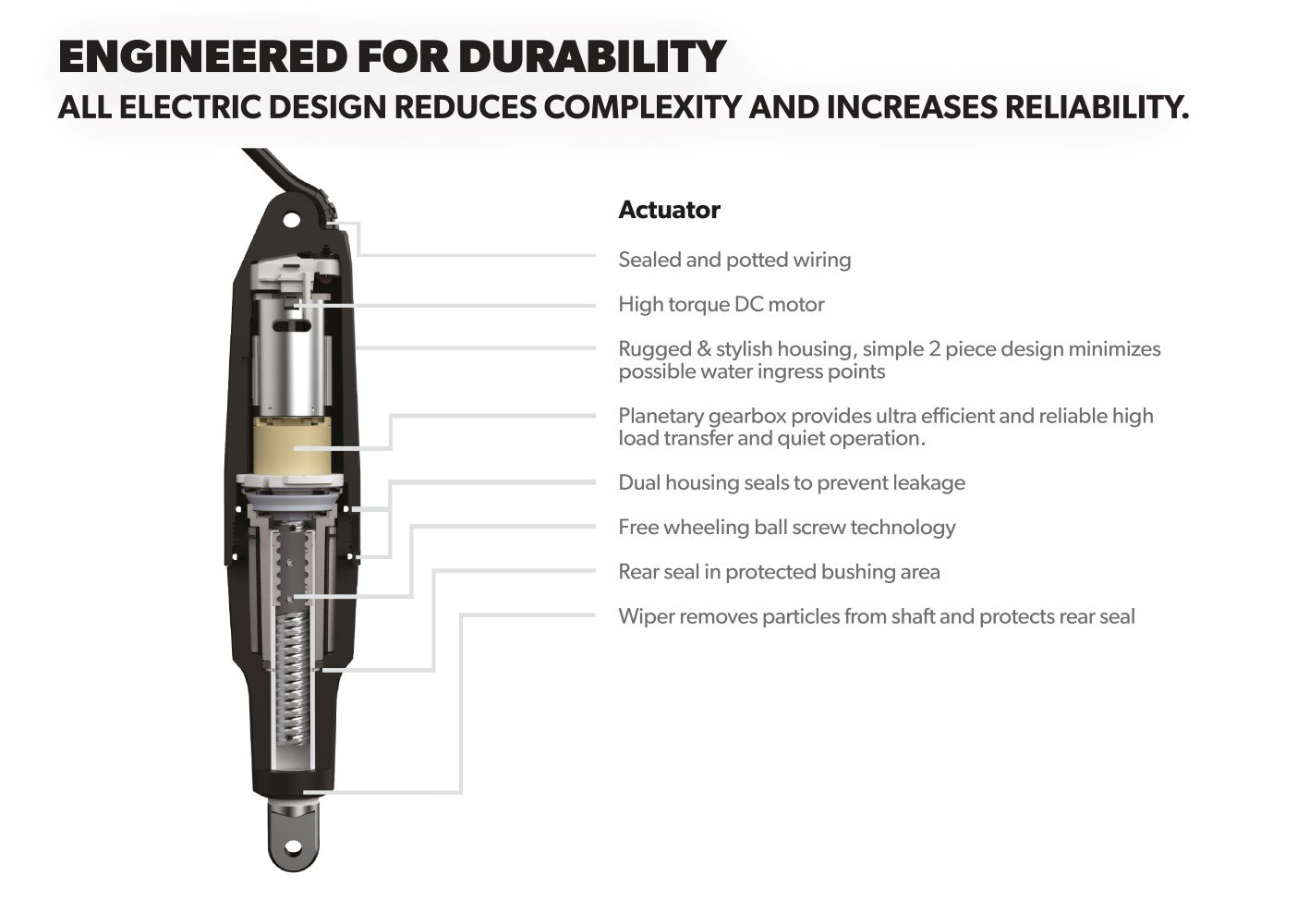 ENGINEERED FOR DURABILITY
ALL ELECTRIC DESIGN REDUCES COMPLEXITY AND INCREASES RELIABILITY.

Actuator

Sealed and potted wiring

High torque DC motor

Rugged & stylish housing, simple 2 piece design minimizes possible water ingress points

Planetary gearbox provides ultra efficient and reliable high load transfer and quiet operation.

Dual housing seals to prevent leakage

Free wheeling ball screw technology

Rear seal in protected bushing area

Wiper removes particles from shaft and protects rear seal