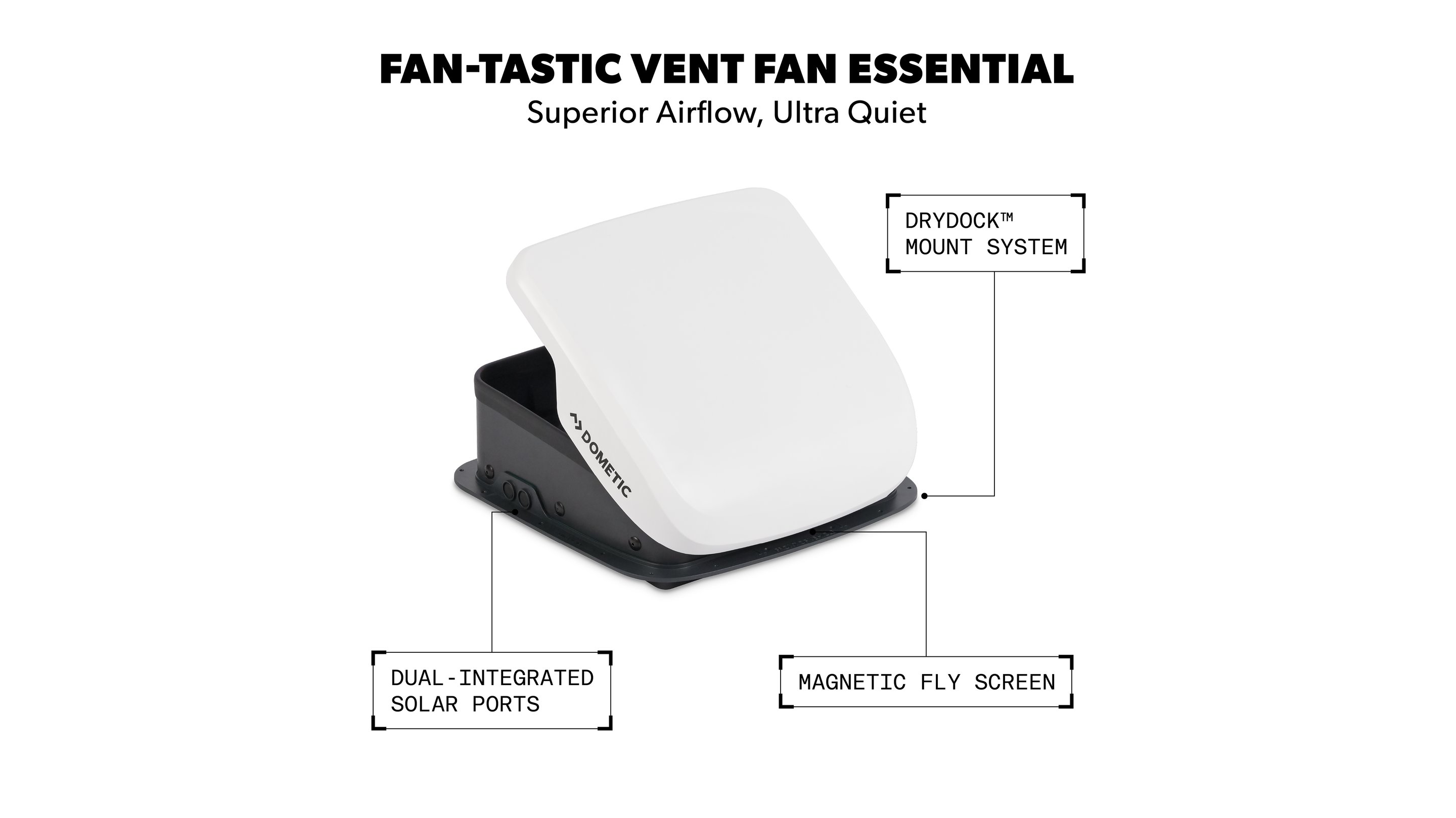 FAN-TASTIC VENT FAN ESSENTIAL
Superior Airflow, Ultra Quiet

DRYDOCK™
MOUNT SYSTEM

DOMETIC

DUAL-INTEGRATED
SOLAR PORTS

MAGNETIC FLY SCREEN