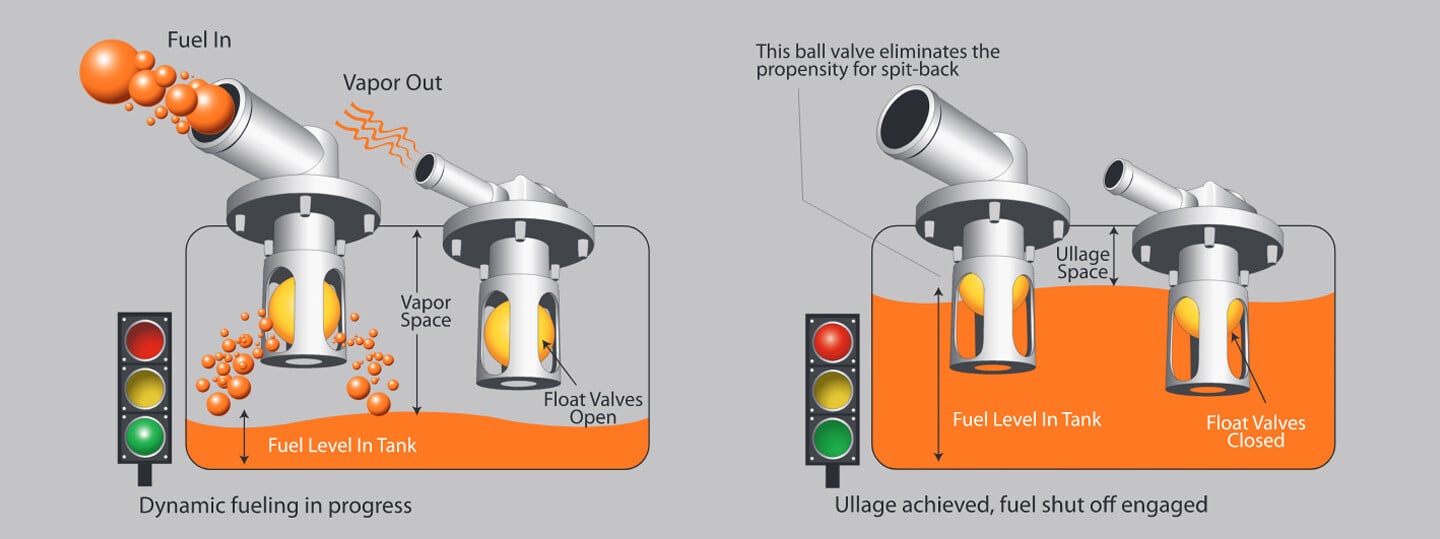 Fuel In

Vapor Out

Vapor Space

Float Valves Open

Fuel Level In Tank

Dynamic fueling in progress

This ball valve eliminates the propensity for spit-back

Ullage Space

Fuel Level In Tank

Float Valves Closed

Ullage achieved, fuel shut off engaged