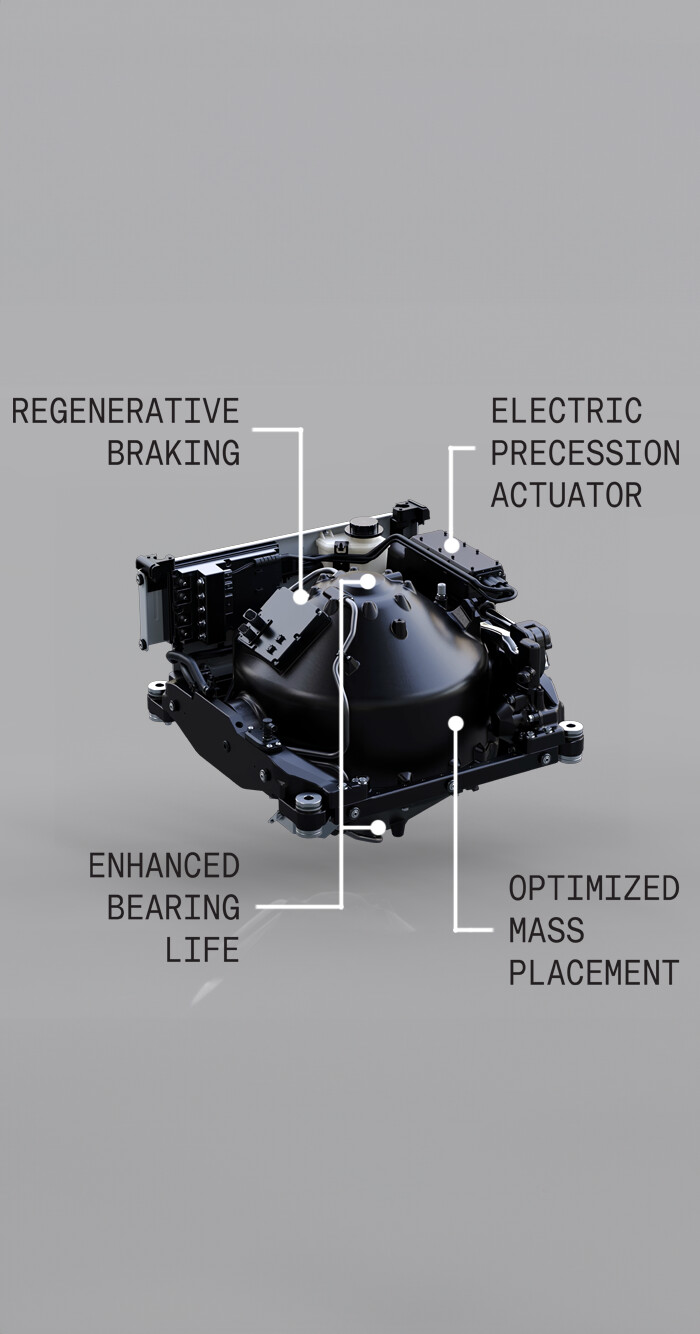 REGENERATIVE BRAKING

ELECTRIC PRECESSION ACTUATOR

ENHANCED BEARING LIFE

OPTIMIZED MASS PLACEMENT